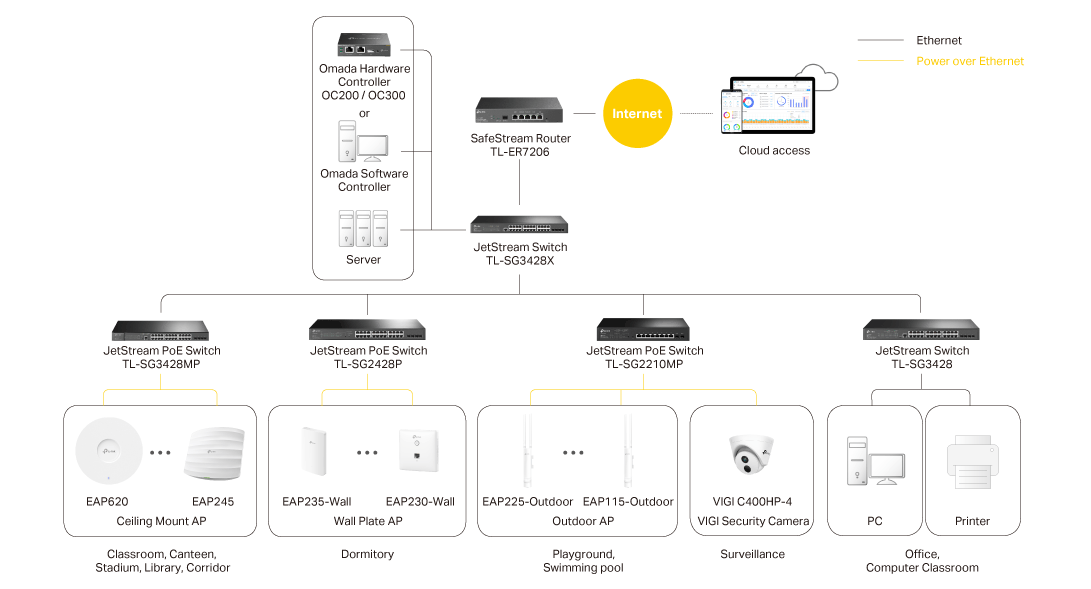 Ethernet
Power over Ethernet

Omada Hardware Controller
OC200 / OC300
or
Omada Software Controller

Server

SafeStream Router
TL-ER7206

Internet

Cloud access

JetStream Switch
TL-SG3428X

JetStream PoE Switch
TL-SG3428MP

JetStream PoE Switch
TL-SG2428P

JetStream PoE Switch
TL-SG2210MP

JetStream Switch
TL-SG3428

EAP620
EAP245
Ceiling Mount AP

EAP235-Wall
EAP230-Wall
Wall Plate AP

EAP225-Outdoor
EAP115-Outdoor
Outdoor AP

VIGI C400HP-4
VIGI Security Camera

PC

Printer

Classroom, Canteen, Stadium, Library, Corridor

Dormitory

Playground, Swimming pool

Surveillance

Office, Computer Classroom